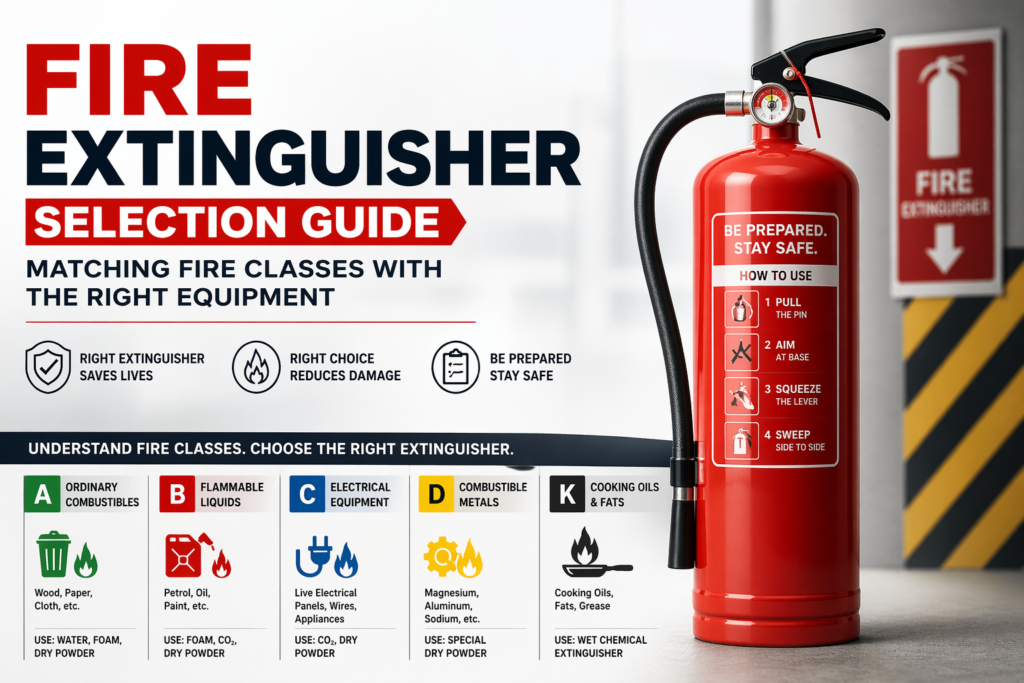 FIRE EXTINGUISHER
SELECTION GUIDE
MATCHING FIRE CLASSES WITH THE RIGHT EQUIPMENT

RIGHT EXTINGUISHER SAVES LIVES
RIGHT CHOICE REDUCES DAMAGE
BE PREPARED STAY SAFE

UNDERSTAND FIRE CLASSES. CHOOSE THE RIGHT EXTINGUISHER.

A ORDINARY COMBUSTIBLES
Wood, Paper, Cloth, etc.
USE: WATER, FOAM, DRY POWDER

B FLAMMABLE LIQUIDS
Petrol, Oil, Paint, etc.
USE: FOAM, $CO_2$, DRY POWDER

C ELECTRICAL EQUIPMENT
Live Electrical Panels, Wires, Appliances
USE: $CO_2$, DRY POWDER

D COMBUSTIBLE METALS
Magnesium, Aluminum, Sodium, etc.
USE: SPECIAL DRY POWDER

K COOKING OILS & FATS
Cooking Oils, Fats, Grease
USE: WET CHEMICAL EXTINGUISHER

BE PREPARED. STAY SAFE.
HOW TO USE
1 PULL THE PIN
2 AIM AT BASE
3 SQUEEZE THE LEVER
4 SWEEP SIDE TO SIDE

FIRE EXTINGUISHER